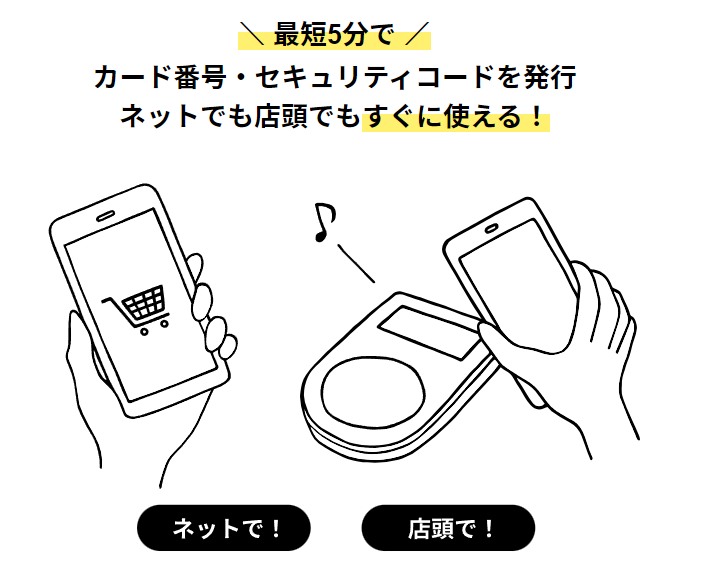 ＼ 最短5分で ／

カード番号・セキュリティコードを発行
ネットでも店頭でもすぐに使える！

ネットで！

店頭で！