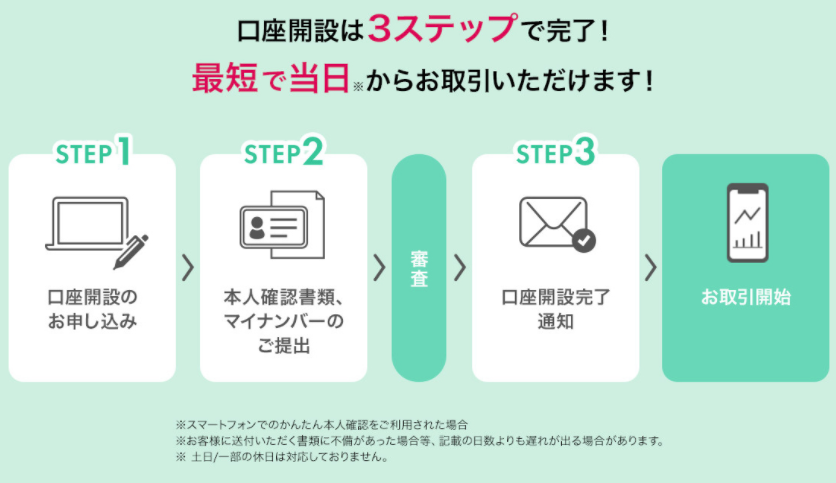 口座開設は3ステップで完了！
最短で当日※からお取引いただけます！

STEP1
口座開設のお申し込み

STEP2
本人確認書類、マイナンバーのご提出

審査

STEP3
口座開設完了通知

お取引開始

※スマートフォンでのかんたん本人確認をご利用された場合
※お客様に送付いただく書類に不備があった場合等、記載の日数よりも遅れが出る場合があります。
※ 土日/一部の休日は対応しておりません。